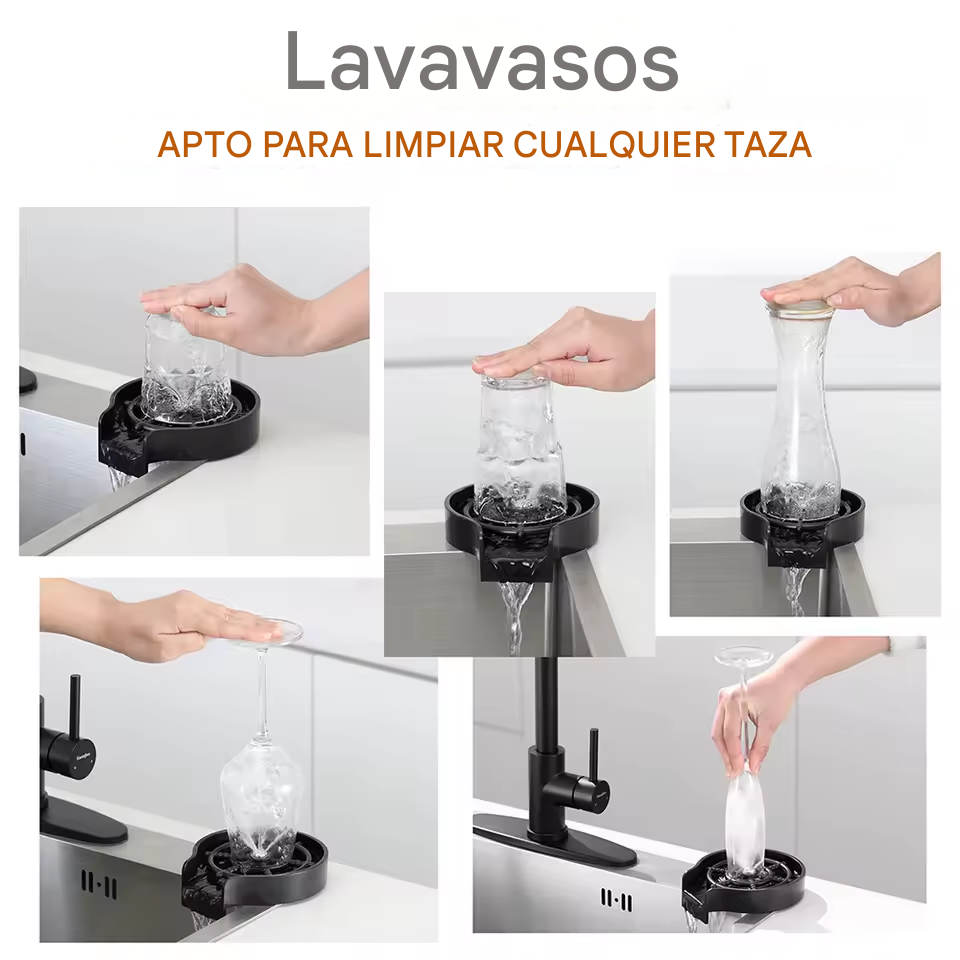 Lavavasos

APTO PARA LIMPIAR CUALQUIER TAZA