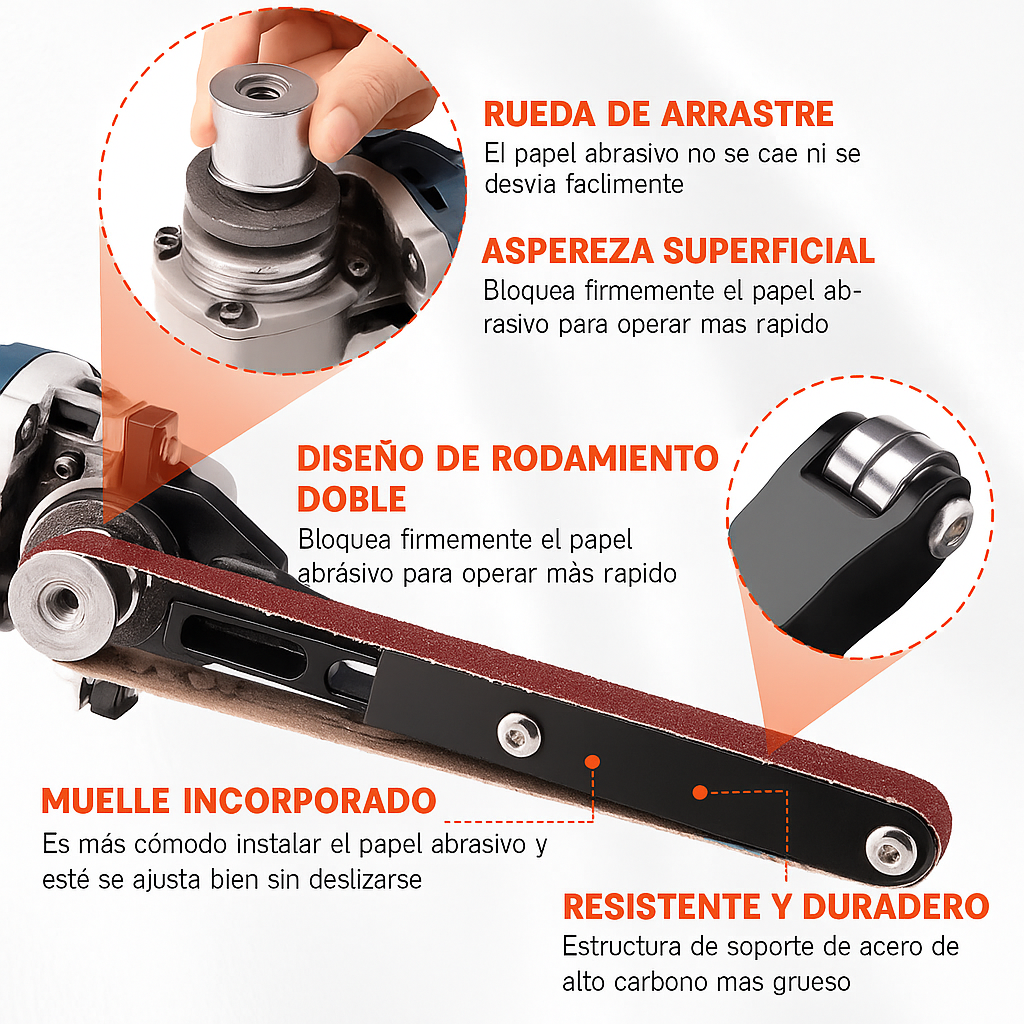 RUEDA DE ARRASTRE
El papel abrasivo no se cae ni se desvia faclimente

ASPEREZA SUPERFICIAL
Bloquea firmemente el papel abrasivo para operar mas rapido

DISEÑO DE RODAMIENTO DOBLE
Bloquea firmemente el papel abrásivo para operar màs rapido

MUELLE INCORPORADO
Es más cómodo instalar el papel abrasivo y esté se ajusta bien sin deslizarse

RESISTENTE Y DURADERO
Estructura de soporte de acero de alto carbono mas grueso