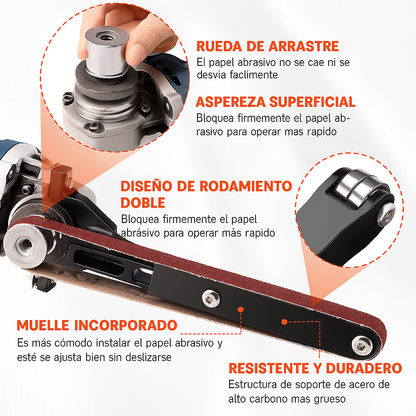 RUEDA DE ARRASTRE
El papel abrasivo no se cae ni se desvia faclimente

ASPEREZA SUPERFICIAL
Bloquea firmemente el papel abrasivo para operar mas rapido

DISEÑO DE RODAMIENTO DOBLE
Bloquea firmemente el papel abrásivo para operar màs rapido

MUELLE INCORPORADO
Es más cómodo instalar el papel abrasivo y esté se ajusta bien sin deslizarse

RESISTENTE Y DURADERO
Estructura de soporte de acero de alto carbono mas grueso