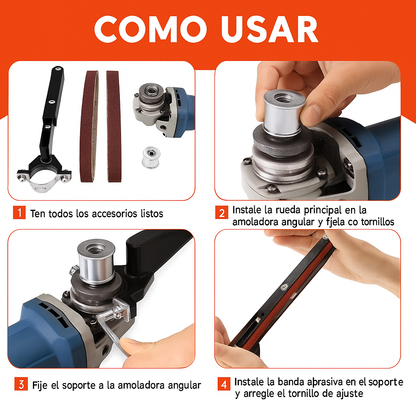 COMO USAR

1 Ten todos los accesorios listos

2 Instale la rueda principal en la amoladora angular y fjela co tornillos

3 Fije el soporte a la amoladora angular

4 Instale la banda abrasiva en el soporte y arregle el tornillo de ajuste