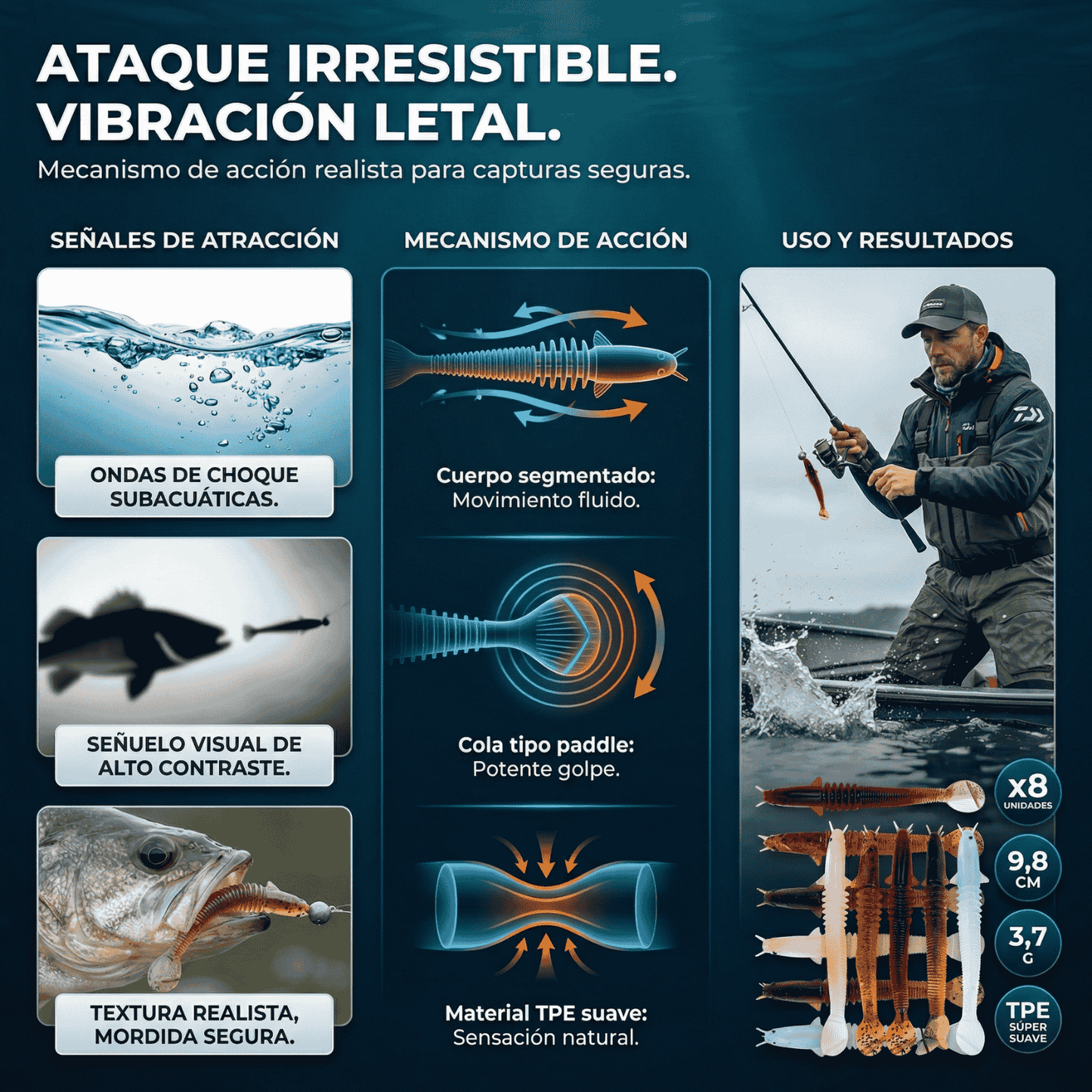 ATAQUE IRRESISTIBLE.
VIBRACIÓN LETAL.

Mecanismo de acción realista para capturas seguras.

SEÑALES DE ATRACCIÓN

ONDAS DE CHOQUE SUBACUÁTICAS.

SEÑUELO VISUAL DE ALTO CONTRASTE.

TEXTURA REALISTA, MORDIDA SEGURA.

MECANISMO DE ACCIÓN

Cuerpo segmentado: Movimiento fluido.

Cola tipo paddle: Potente golpe.

Material TPE suave: Sensación natural.

USO Y RESULTADOS

x8 UNIDADES

9,8 CM

3,7 G

TPE SÚPER SUAVE