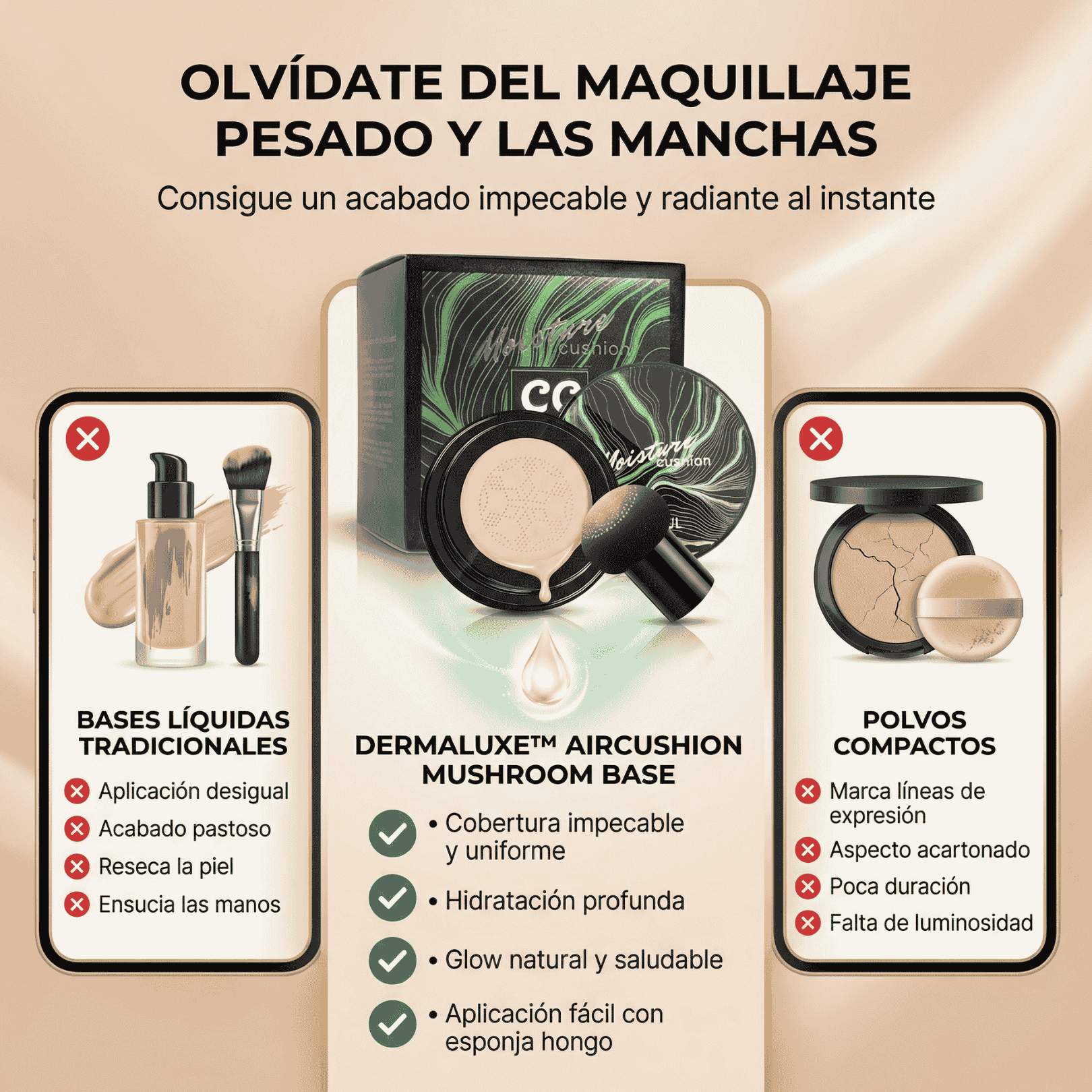 OLVÍDATE DEL MAQUILLAJE PESADO Y LAS MANCHAS

Consigue un acabado impecable y radiante al instante

Moisture cushion

CC

Moisture cushion

BASES LÍQUIDAS TRADICIONALES

Aplicación desigual

Acabado pastoso

Reseca la piel

Ensucia las manos

DERMALUXE™ AIRCUSHION MUSHROOM BASE

• Cobertura impecable y uniforme

• Hidratación profunda

• Glow natural y saludable

• Aplicación fácil con esponja hongo

POLVOS COMPACTOS

Marca líneas de expresión

Aspecto acartonado

Poca duración

Falta de luminosidad