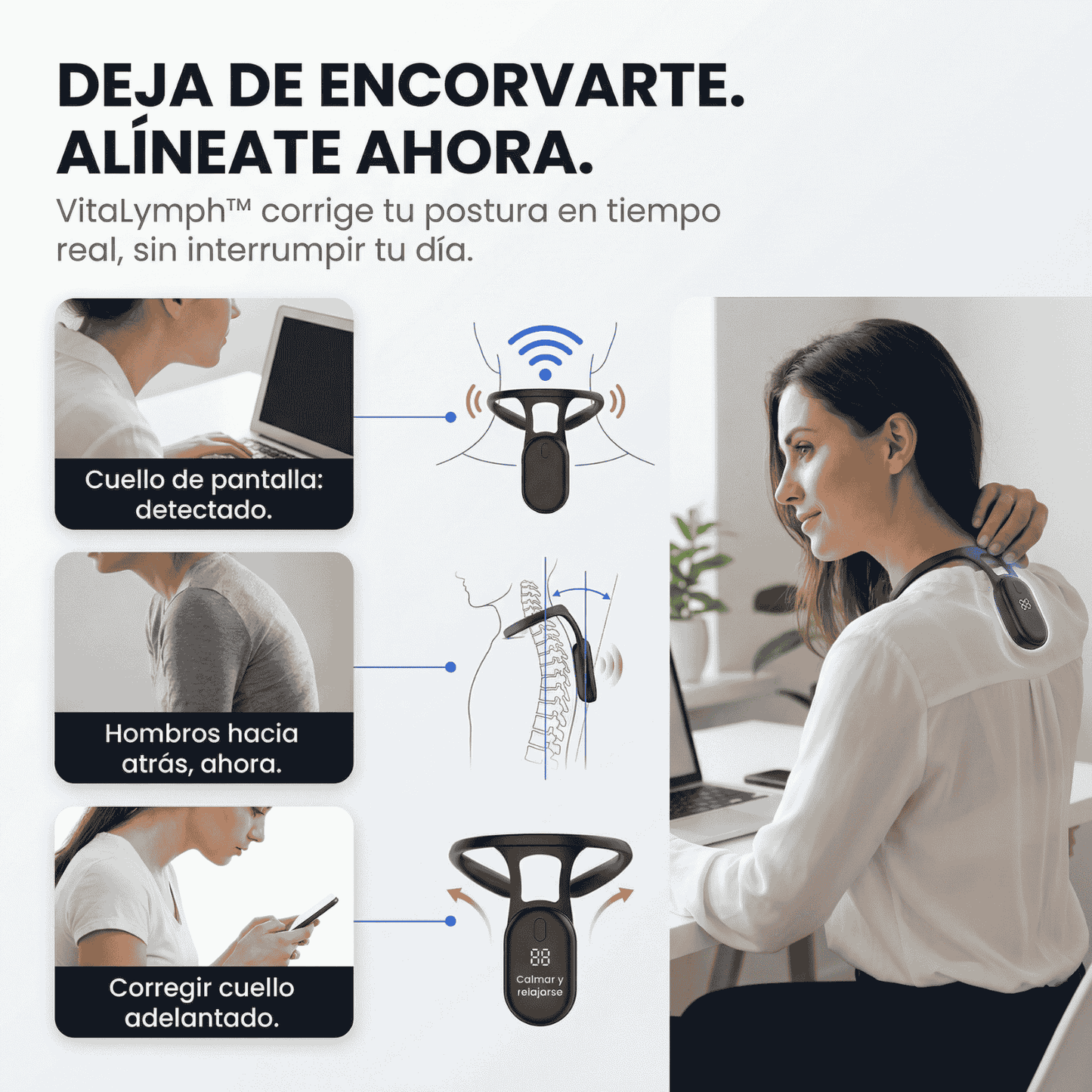 DEJA DE ENCORVARTE. ALÍNEATE AHORA.

VitaLymph™ corrige tu postura en tiempo real, sin interrumpir tu día.

Cuello de pantalla: detectado.

Hombros hacia atrás, ahora.

Corregir cuello adelantado.

88

Calmar y relajarse