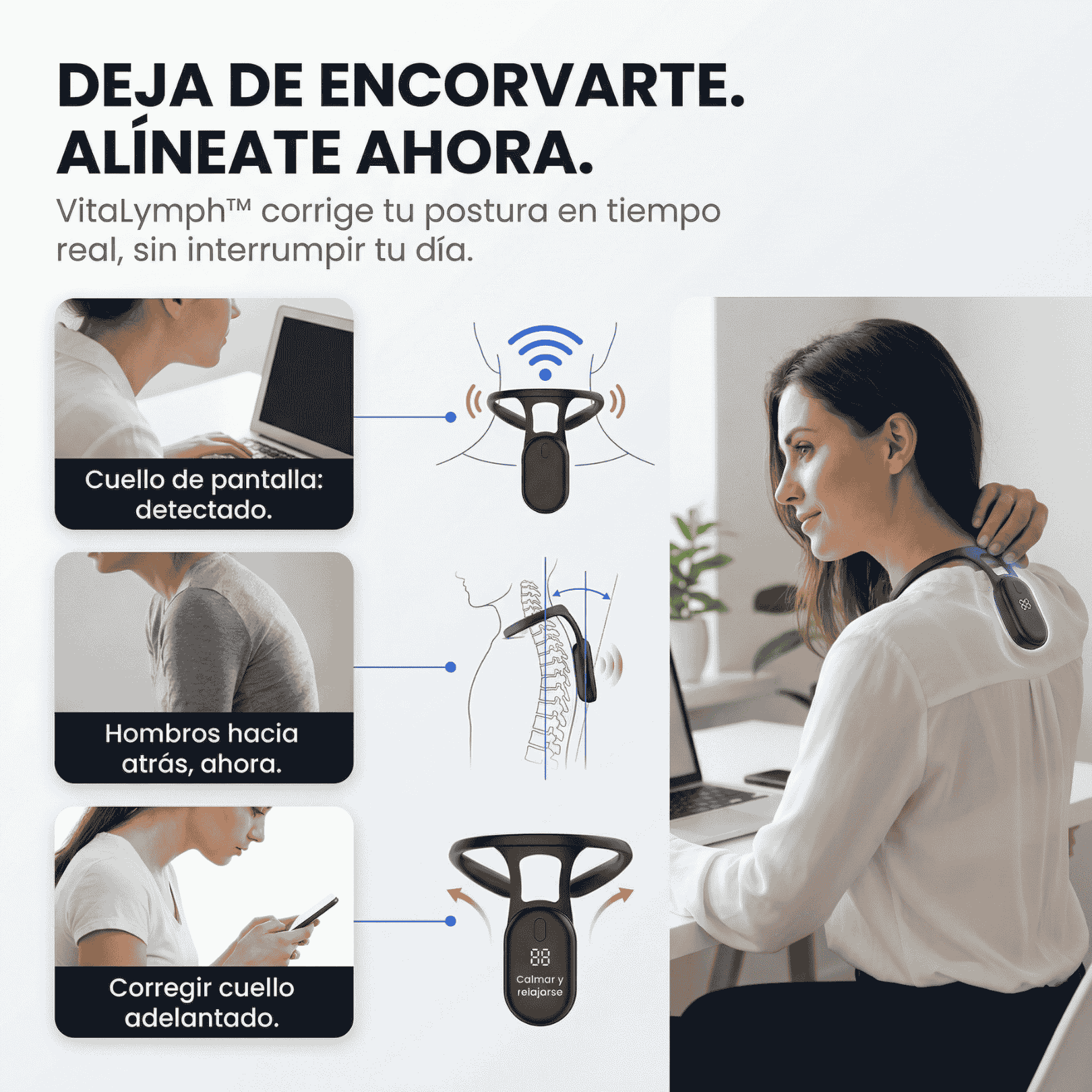 DEJA DE ENCORVARTE.
ALÍNEATE AHORA.

VitaLymph™ corrige tu postura en tiempo real, sin interrumpir tu día.

Cuello de pantalla: detectado.

Hombros hacia atrás, ahora.

Corregir cuello adelantado.

88
Calmar y relajarse