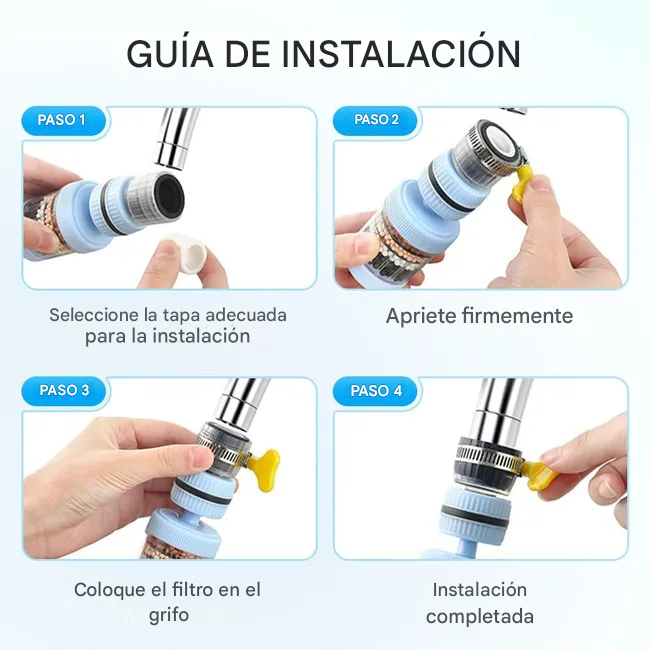 GUÍA DE INSTALACIÓN

PASO 1

Seleccione la tapa adecuada para la instalación

PASO 2

Apriete firmemente

PASO 3

Coloque el filtro en el grifo

PASO 4

Instalación completada