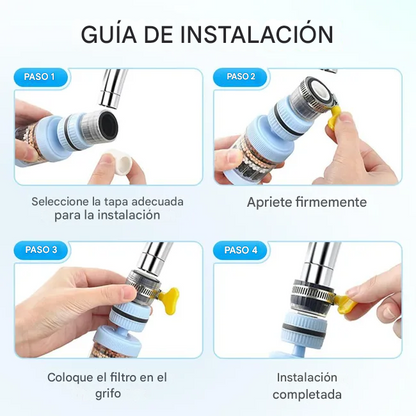 GUÍA DE INSTALACIÓN

PASO 1

Seleccione la tapa adecuada para la instalación

PASO 2

Apriete firmemente

PASO 3

Coloque el filtro en el grifo

PASO 4

Instalación completada