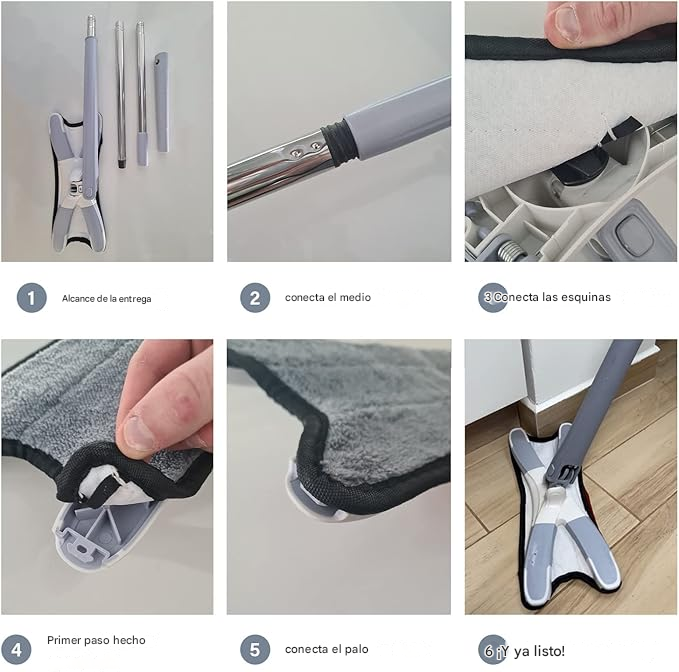 1 Alcance de la entrega

2 conecta el medio

3 Conecta las esquinas

4 Primer paso hecho

5 conecta el palo

6 ¡Y ya listo!