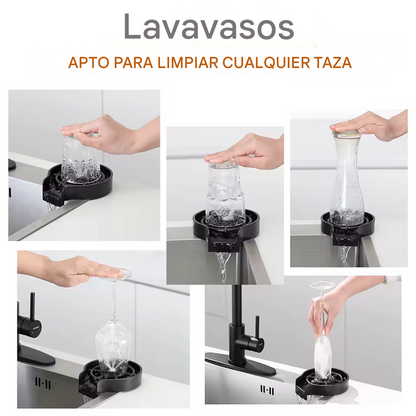 Lavavasos

APTO PARA LIMPIAR CUALQUIER TAZA