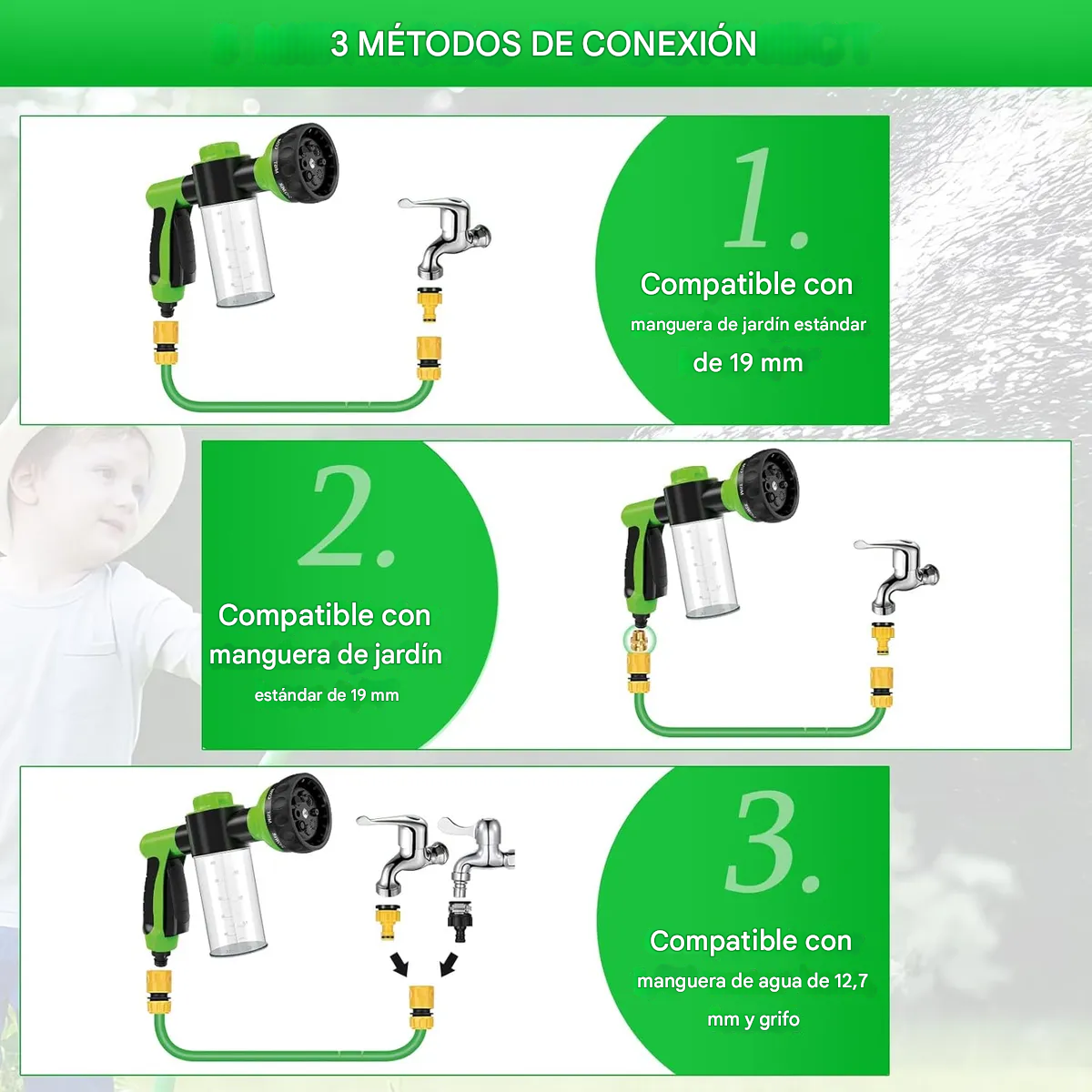 3 MÉTODOS DE CONEXIÓN

1.

Compatible con manguera de jardín estándar de 19 mm

2.

Compatible con manguera de jardín estándar de 19 mm

3.

Compatible con manguera de agua de 12,7 mm y grifo